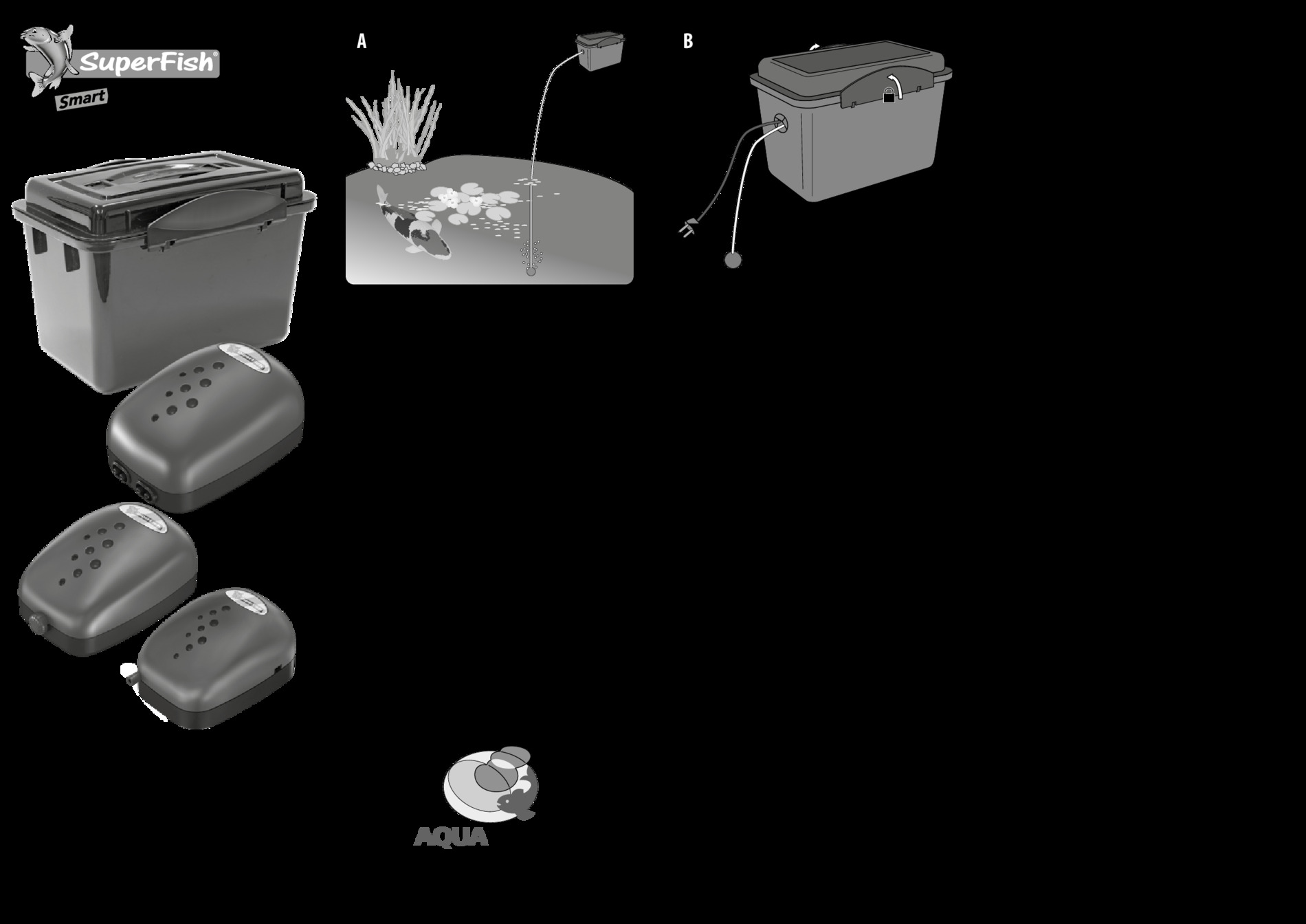 SuperFish®
Smart

A

B

AQUA